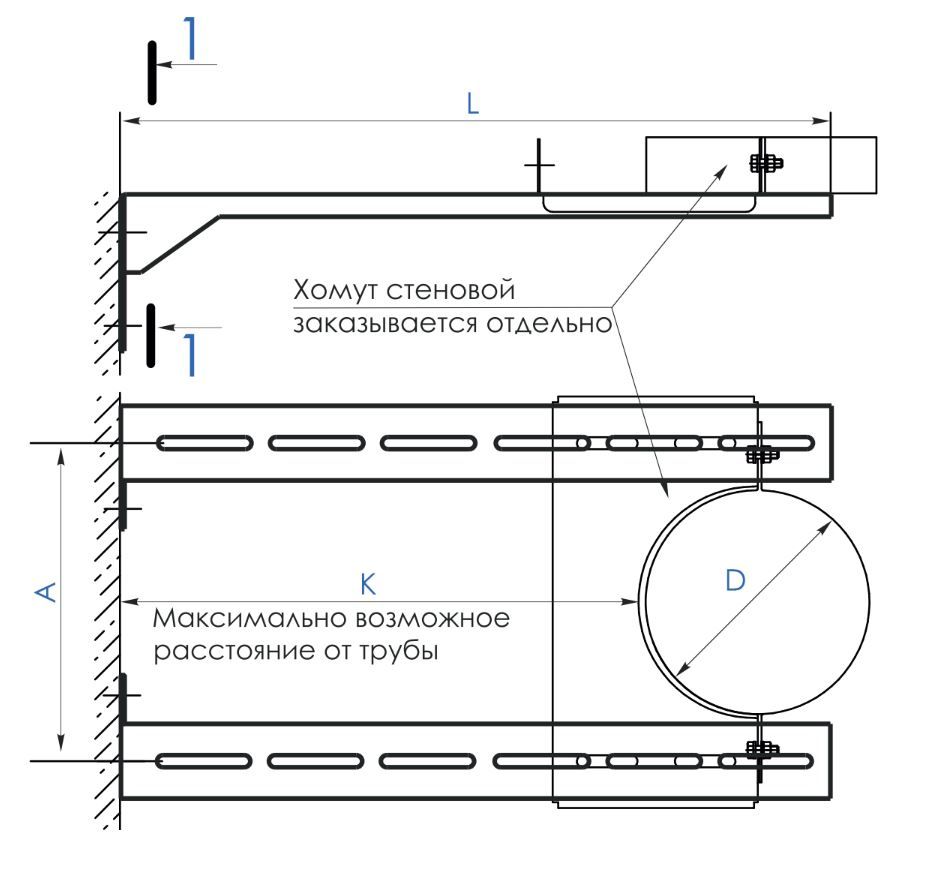 1

L

Хомут стеновой заказывается отдельно

1

A

K

D

Максимально возможное расстояние от трубы