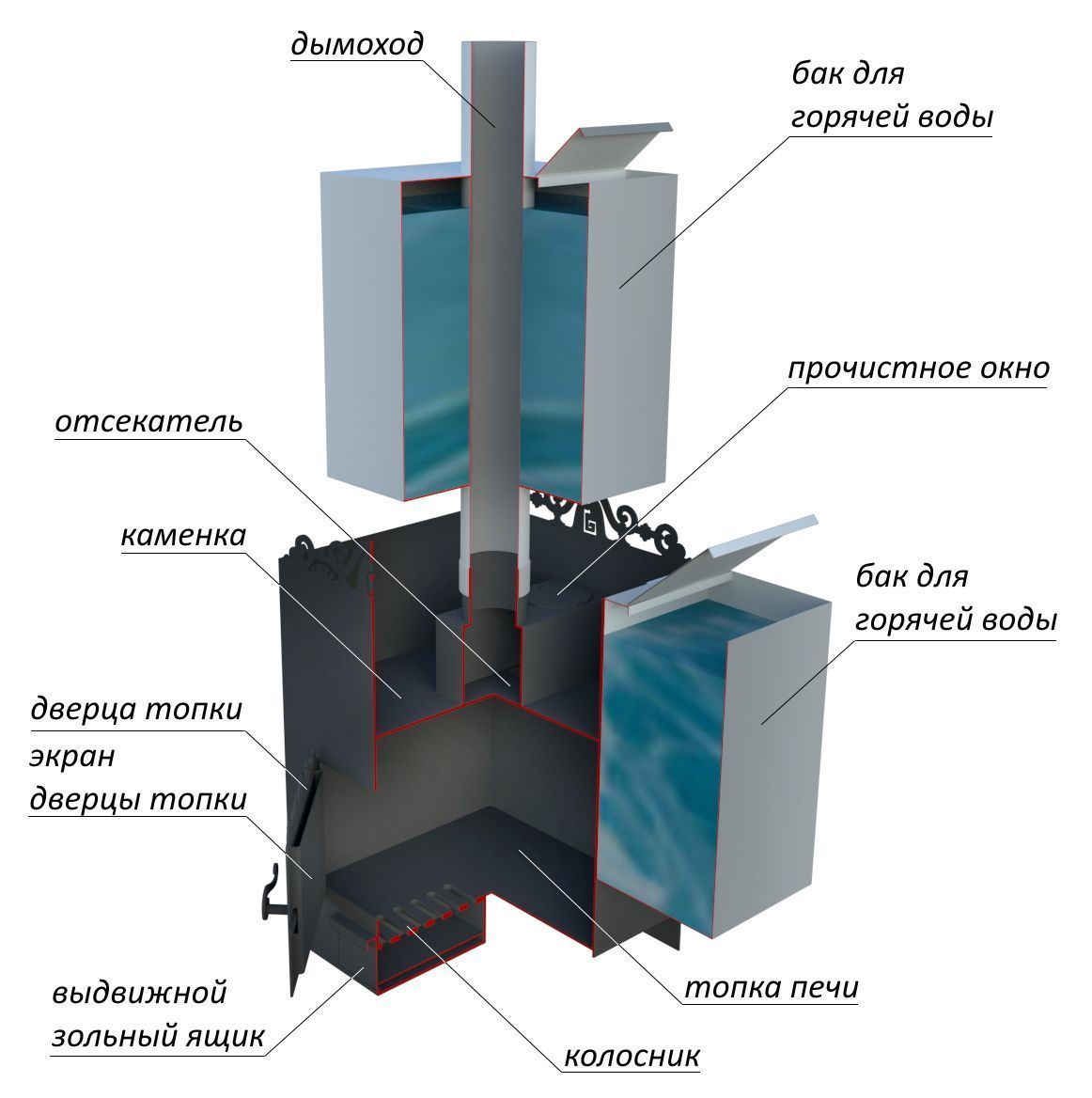 дымоход

бак для горячей воды

прочистное окно

отсекатель

каменка

бак для горячей воды

дверца топки

экран дверцы топки

выдвижной зольный ящик

топка печи

колосник